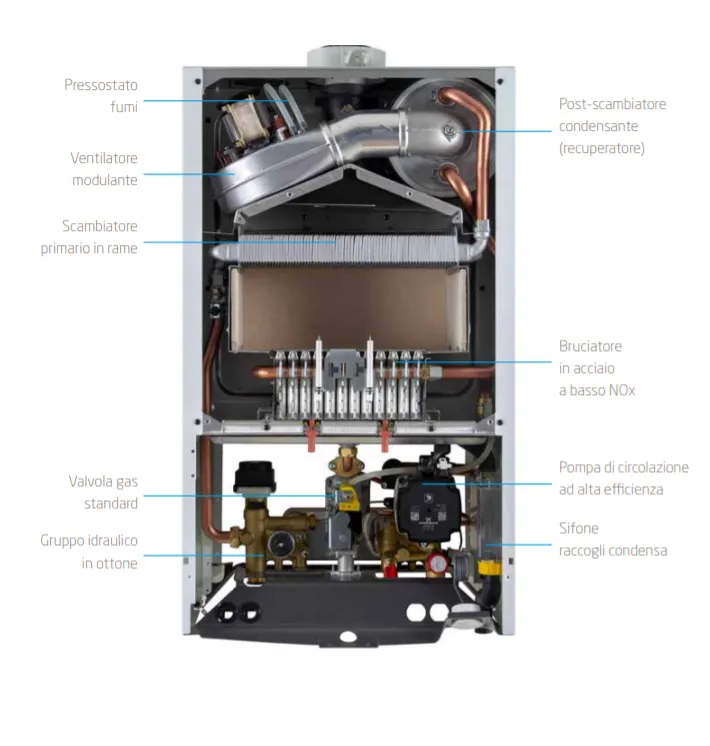 Pressostato fumi

Ventilatore modulante

Scambiatore primario in rame

Valvola gas standard

Gruppo idraulico in ottone

Post-scambiatore condensante (recuperatore)

Bruciatore in acciaio a basso NOx

Pompa di circolazione ad alta efficienza

Sifone raccogli condensa